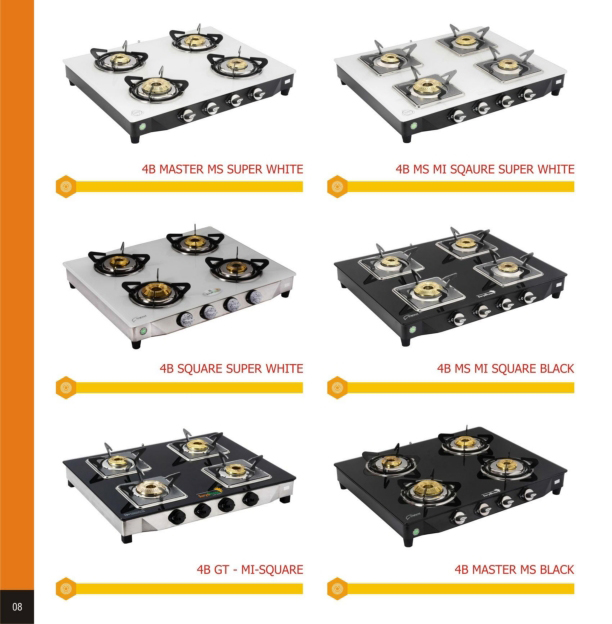 4B MASTER MS SUPER WHITE

4B MS MI SQAURE SUPER WHITE

4B SQUARE SUPER WHITE

4B MS MI SQUARE BLACK

4B GT - MI-SQUARE

4B MASTER MS BLACK

08